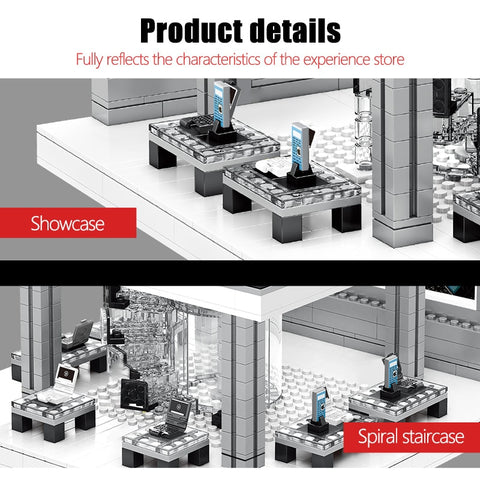 Product details

Fully reflects the characteristics of the experience store

Showcase

Spiral staircase